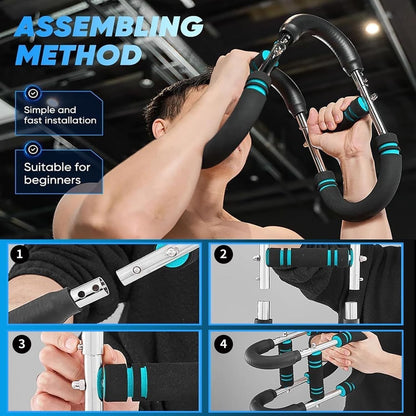 ASSEMBLING METHOD

Simple and fast installation

Suitable for beginners

1

2

3

4